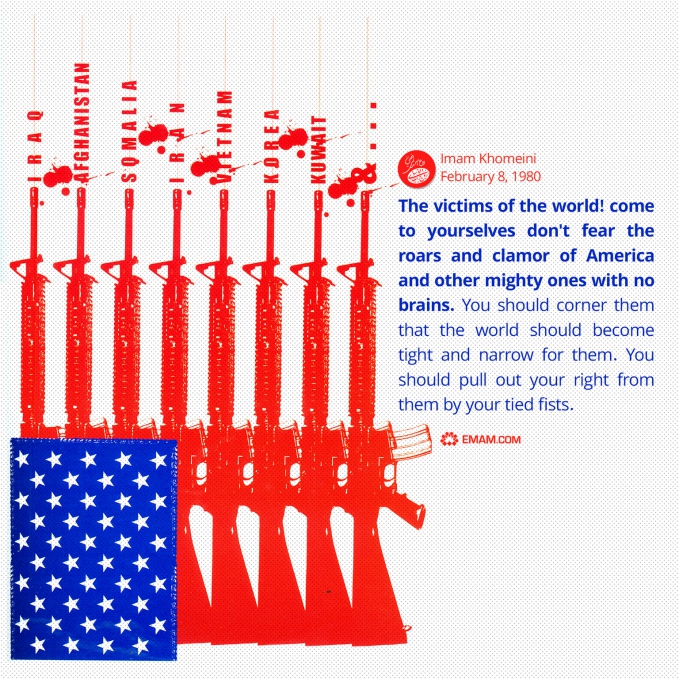 IRAQ
AFGHANISTAN
SOMALIA
IRAN
VIETNAM
KOREA
KUWAIT
& ...

Imam Khomeini
February 8, 1980

The victims of the world! come to yourselves don't fear the roars and clamor of America and other mighty ones with no brains. You should corner them that the world should become tight and narrow for them. You should pull out your right from them by your tied fists.

EMAM.COM